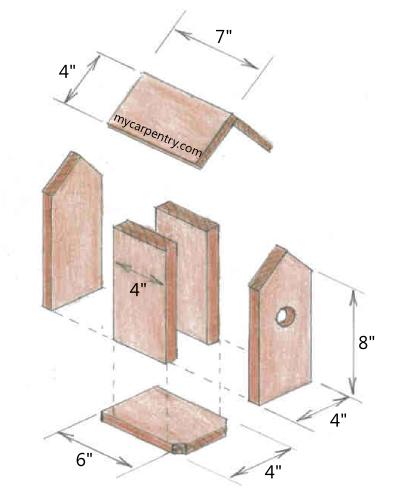 7"
4"
mycarpentry.com
4"
8"
4"
6"
4"